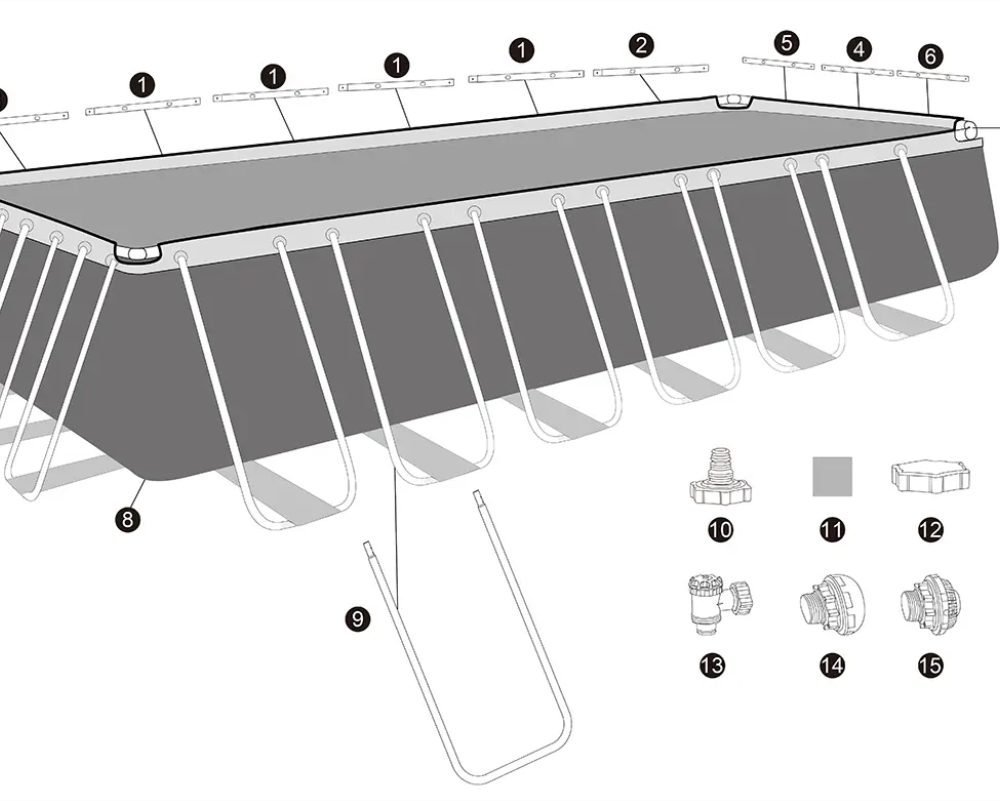 1
1
1
1
2
5
4
6
8
9
10
11
12
13
14
15